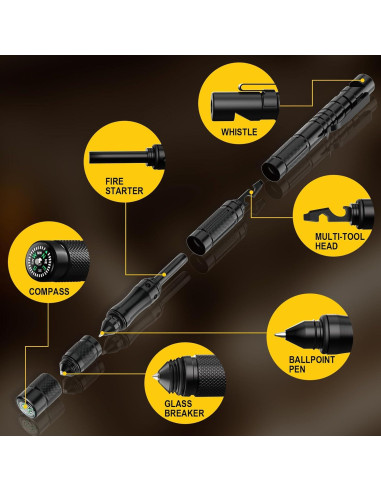 WHISTLE

FIRE STARTER

MULTI-TOOL HEAD

COMPASS

BALLPOINT PEN

GLASS BREAKER