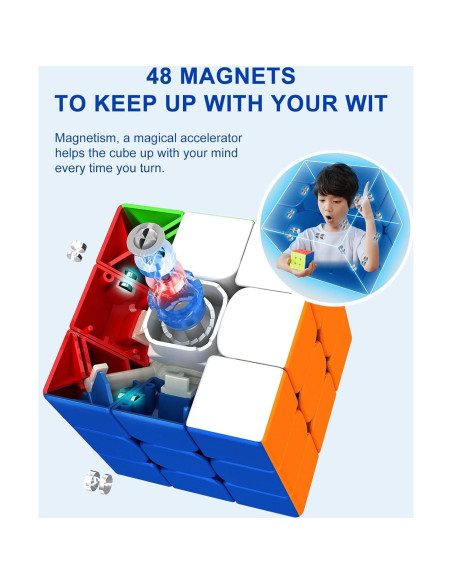 48 MAGNETS
TO KEEP UP WITH YOUR WIT

Magnetism, a magical accelerator helps the cube up with your mind every time you turn.