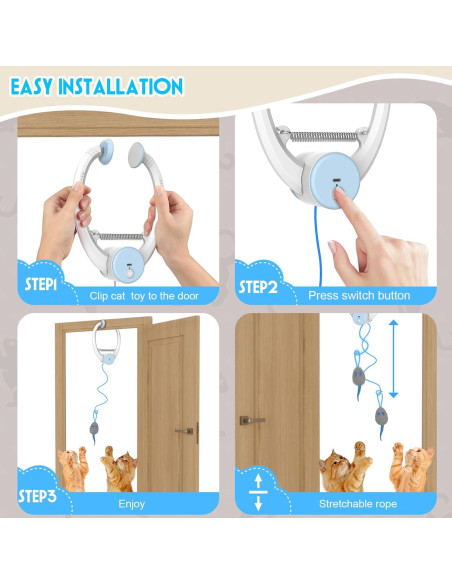 EASY INSTALLATION

STEP1
Clip cat toy to the door

STEP2
Press switch button

STEP3
Enjoy

Stretchable rope