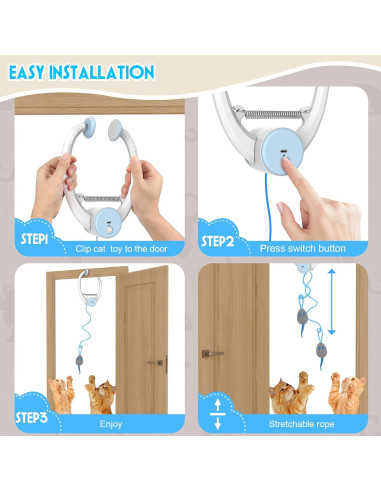 EASY INSTALLATION

STEP1
Clip cat toy to the door

STEP2
Press switch button

STEP3
Enjoy

Stretchable rope