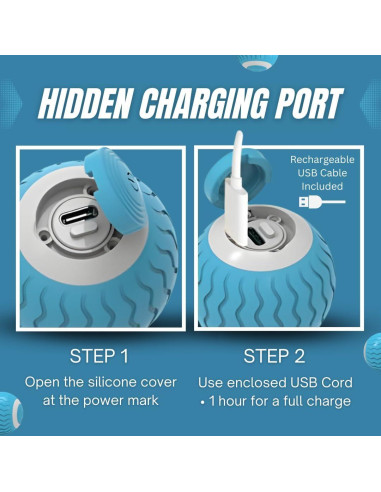 HIDDEN CHARGING PORT

Rechargeable USB Cable Included

STEP 1
Open the silicone cover at the power mark

STEP 2
Use enclosed USB Cord
• 1 hour for a full charge