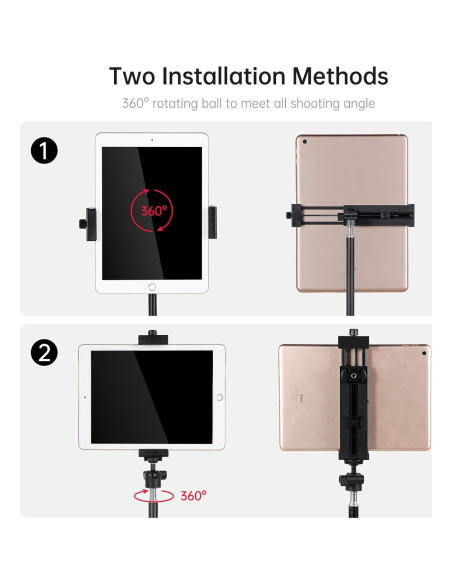 Two Installation Methods

360° rotating ball to meet all shooting angle

1

360°

2

360°