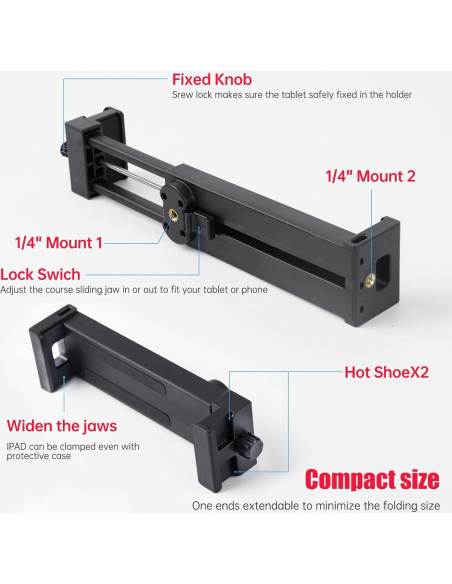 Fixed Knob
Srew lock makes sure the tablet safely fixed in the holder

1/4" Mount 2

1/4" Mount 1

Lock Swich
Adjust the course sliding jaw in or out to fit your tablet or phone

Hot ShoeX2

Widen the jaws
IPAD can be clamped even with protective case

Compact size
One ends extendable to minimize the folding size