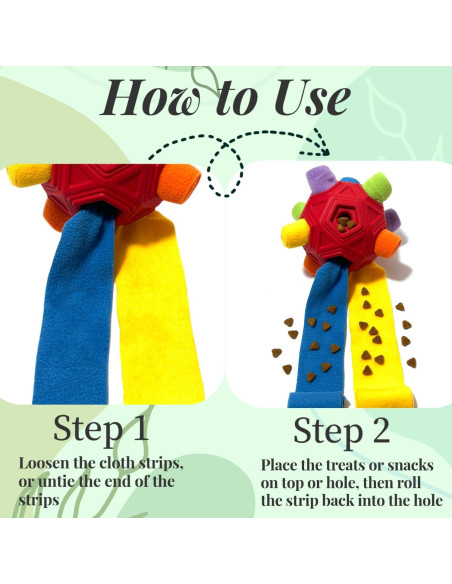 How to Use

Step 1

Loosen the cloth strips, or untie the end of the strips

Step 2

Place the treats or snacks on top or hole, then roll the strip back into the hole