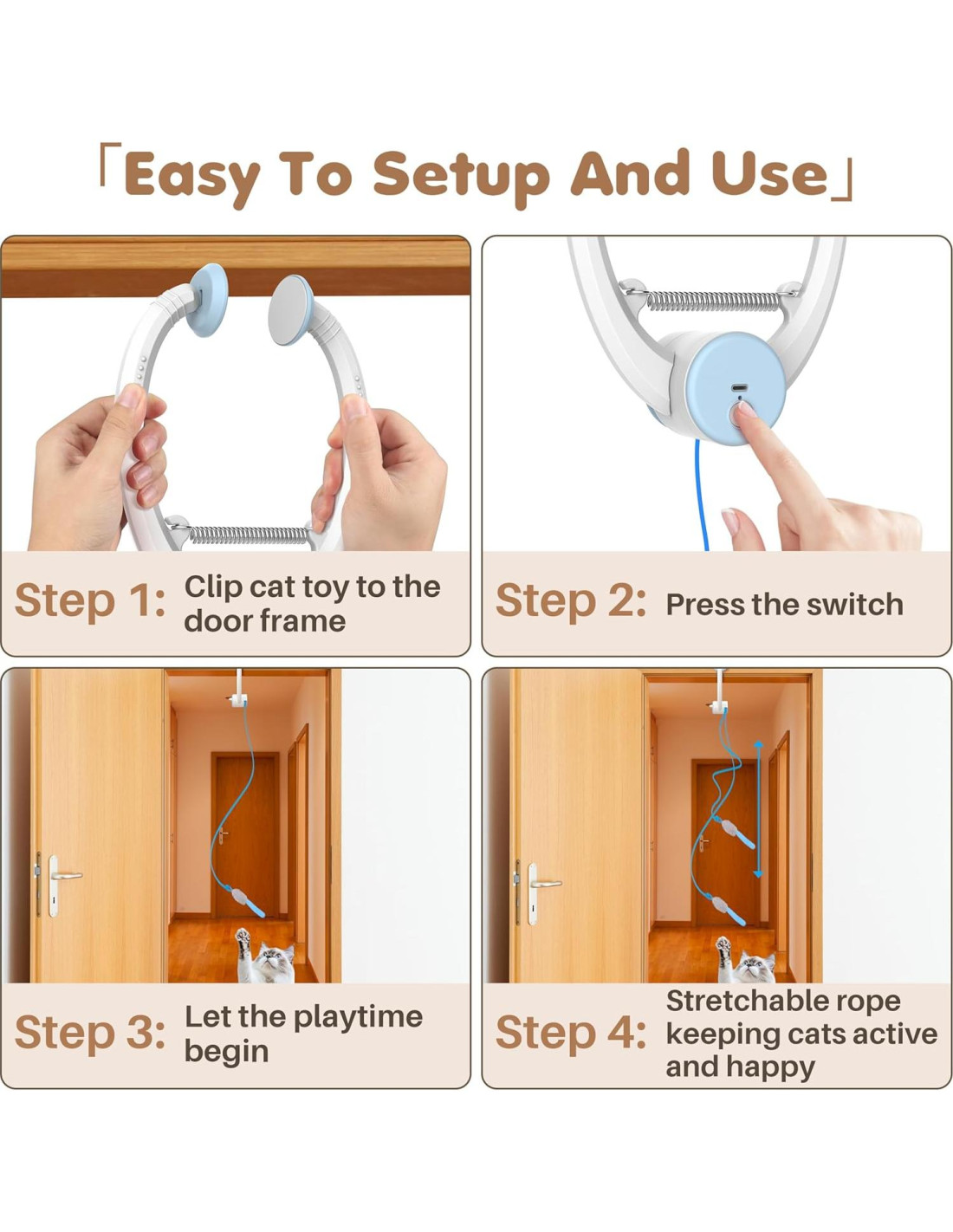 「Easy To Setup And Use」

Step 1: Clip cat toy to the door frame

Step 2: Press the switch

Step 3: Let the playtime begin

Step 4: Stretchable rope keeping cats active and happy