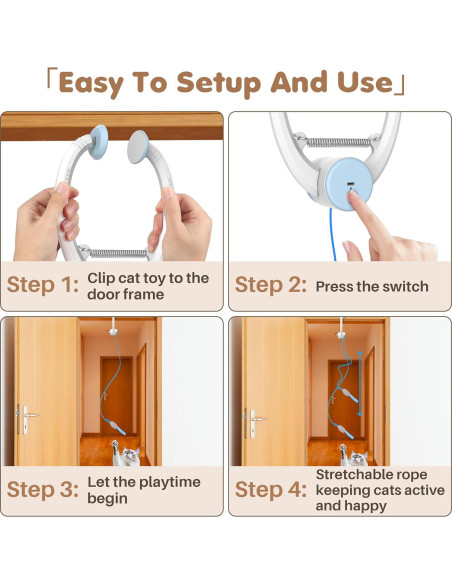 「Easy To Setup And Use」

Step 1: Clip cat toy to the door frame

Step 2: Press the switch

Step 3: Let the playtime begin

Step 4: Stretchable rope keeping cats active and happy