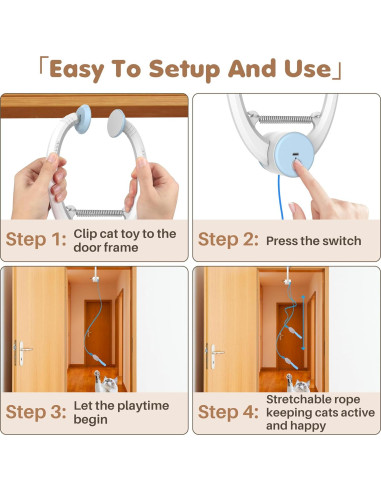 「Easy To Setup And Use」

Step 1: Clip cat toy to the door frame

Step 2: Press the switch

Step 3: Let the playtime begin

Step 4: Stretchable rope keeping cats active and happy