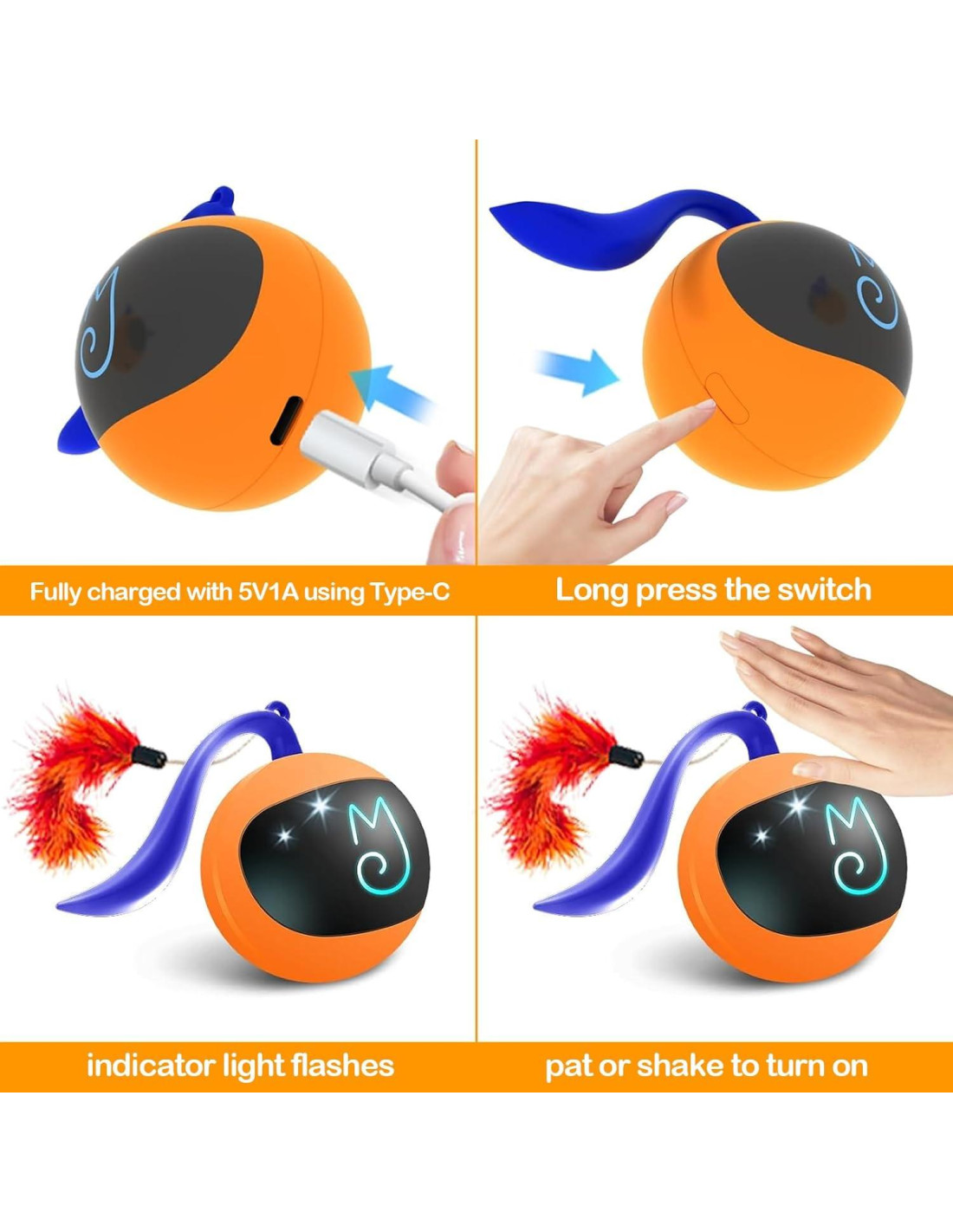 Fully charged with 5V1A using Type-C

Long press the switch

indicator light flashes

pat or shake to turn on