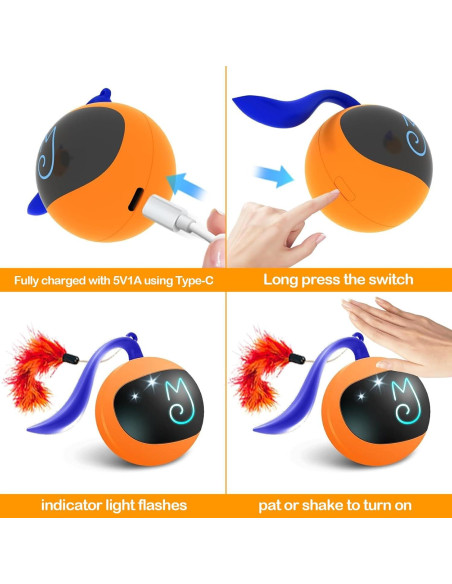 Fully charged with 5V1A using Type-C

Long press the switch

indicator light flashes

pat or shake to turn on