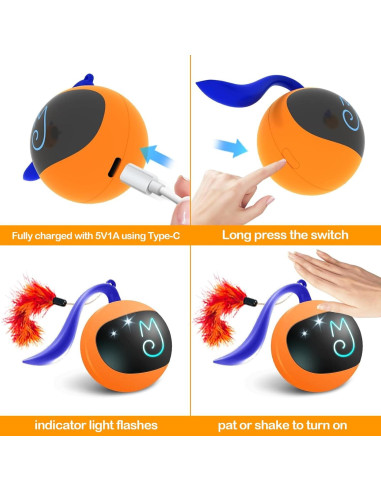 Fully charged with 5V1A using Type-C

Long press the switch

indicator light flashes

pat or shake to turn on