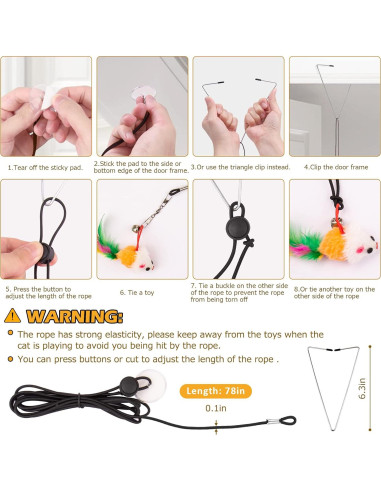 1.Tear off the sticky pad.

2.Stick the pad to the side or bottom edge of the door frame.

3.Or use the triangle clip instead.

4.Clip the door frame

5. Press the button to adjust the length of the rope

6. Tie a toy

7. Tie a buckle on the other side of the rope to prevent the rope from being torn off

8.Or tie another toy on the other side of the rope

WARNING:

The rope has strong elasticity, please keep away from the toys when the cat is playing to avoid you being hit by the rope.

You can press buttons or cut to adjust the length of the rope .

Length: 78in

0.1in

6.3in