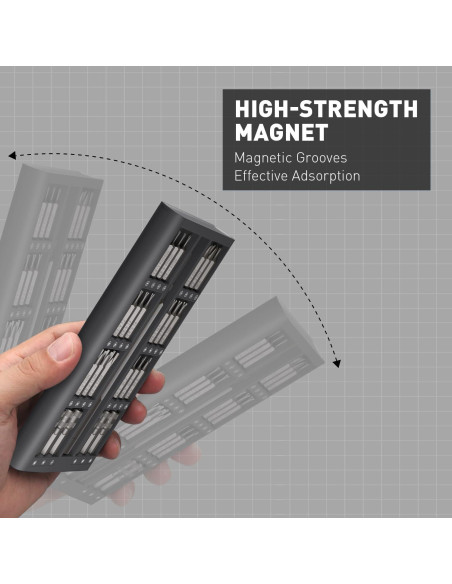 HIGH-STRENGTH MAGNET

Magnetic Grooves
Effective Adsorption