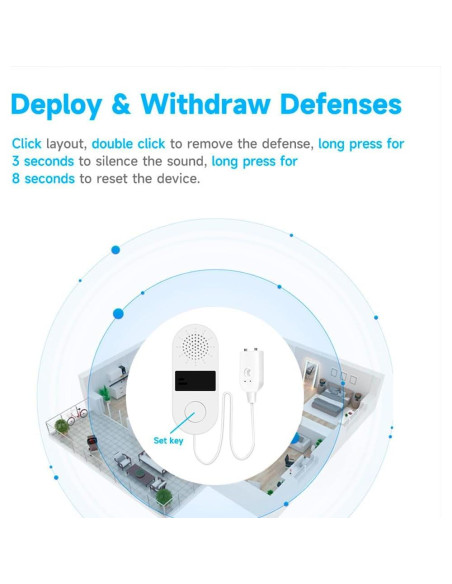 Deploy & Withdraw Defenses

Click layout, double click to remove the defense, long press for 3 seconds to silence the sound, long press for 8 seconds to reset the device.

Set key