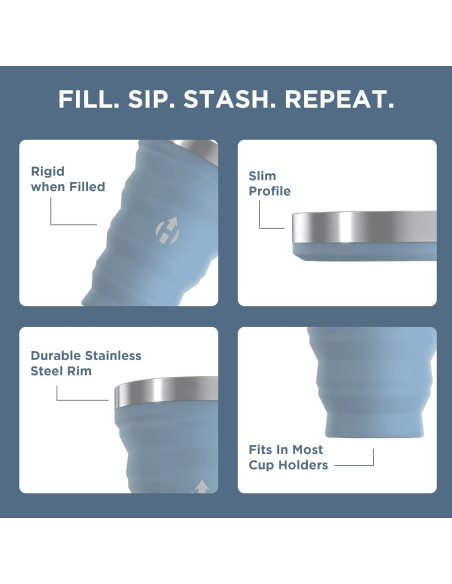 FILL. SIP. STASH. REPEAT.

Rigid when Filled

Slim Profile

Durable Stainless Steel Rim

Fits In Most Cup Holders