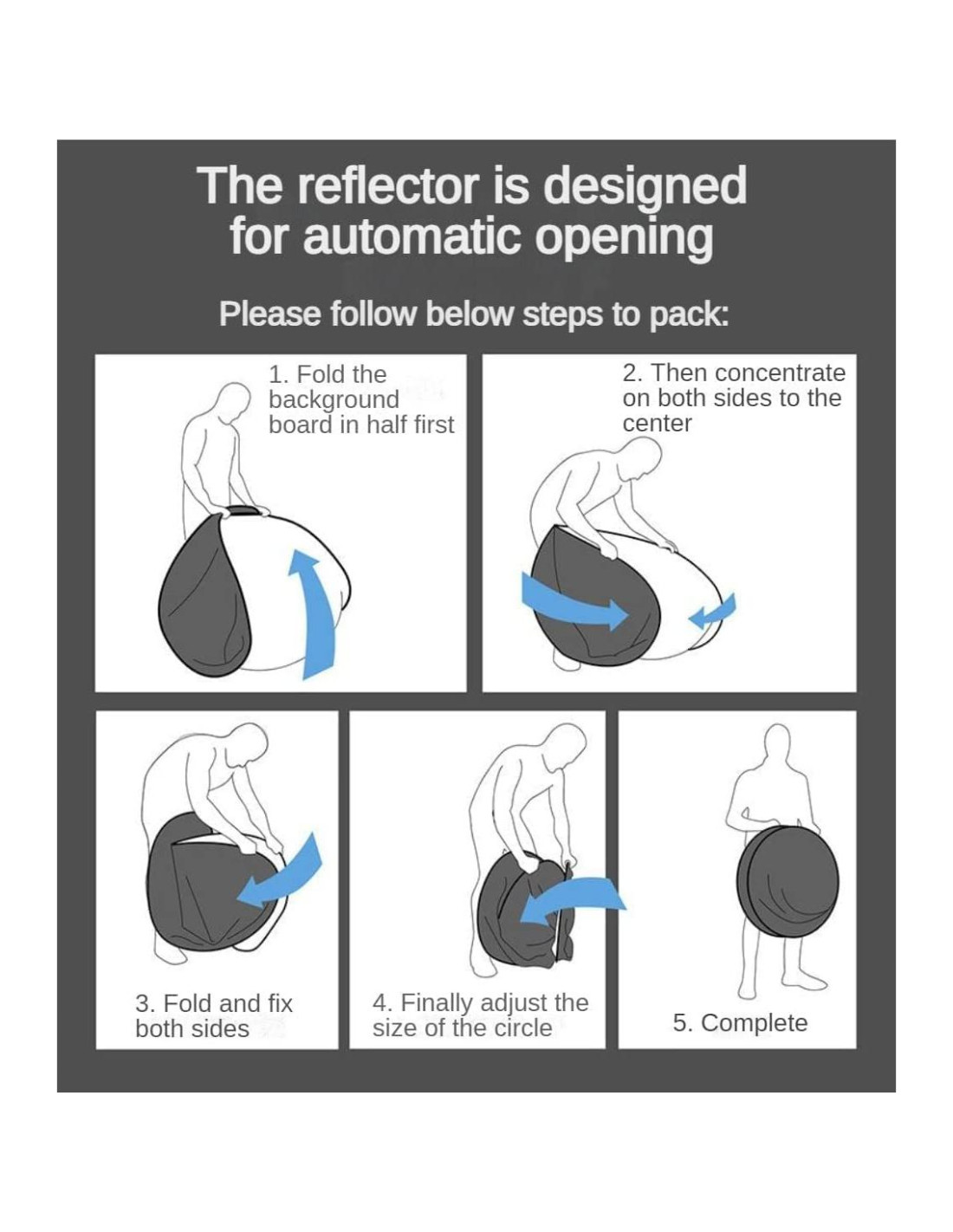 The reflector is designed for automatic opening

Please follow below steps to pack:

1. Fold the background board in half first

2. Then concentrate on both sides to the center

3. Fold and fix both sides

4. Finally adjust the size of the circle

5. Complete