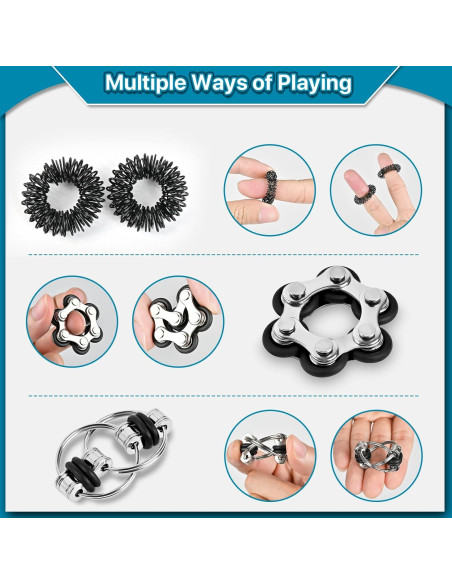 Multiple Ways of Playing