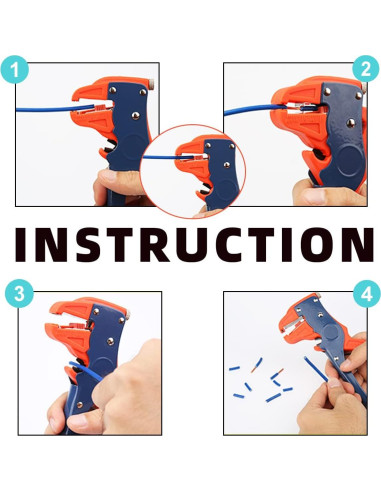 1

2

INSTRUCTION

3

4