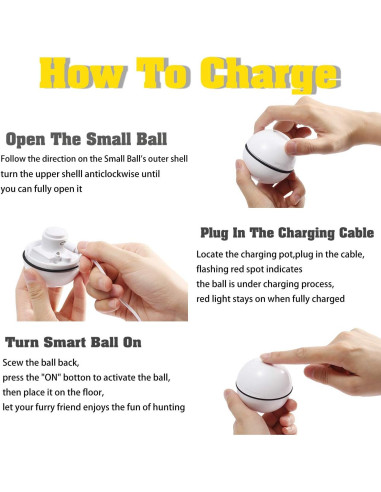 How To Charge

Open The Small Ball

Follow the direction on the Small Ball's outer shell turn the upper shelll anticlockwise until you can fully open it

Plug In The Charging Cable

Locate the charging pot,plug in the cable, flashing red spot indicates the ball is under charging process, red light stays on when fully charged

Turn Smart Ball On

Scew the ball back, press the "ON" botton to activate the ball, then place it on the floor, let your furry friend enjoys the fun of hunting