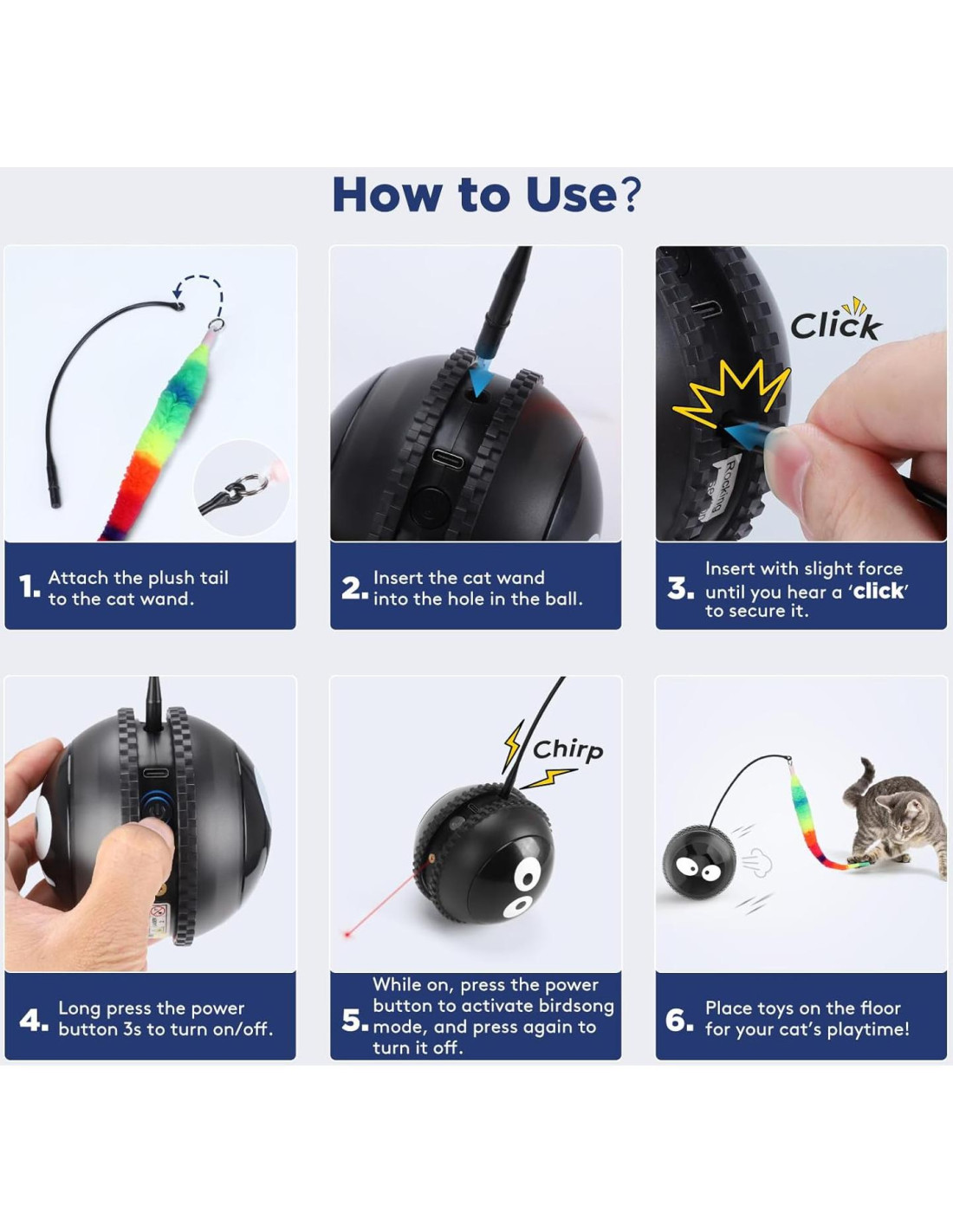 How to Use?

1. Attach the plush tail to the cat wand.

2. Insert the cat wand into the hole in the ball.

Click

Rocking

3. Insert with slight force until you hear a 'click' to secure it.

4. Long press the power button 3s to turn on/off.

Chirp

5. While on, press the power button to activate birdsong mode, and press again to turn it off.

6. Place toys on the floor for your cat's playtime!