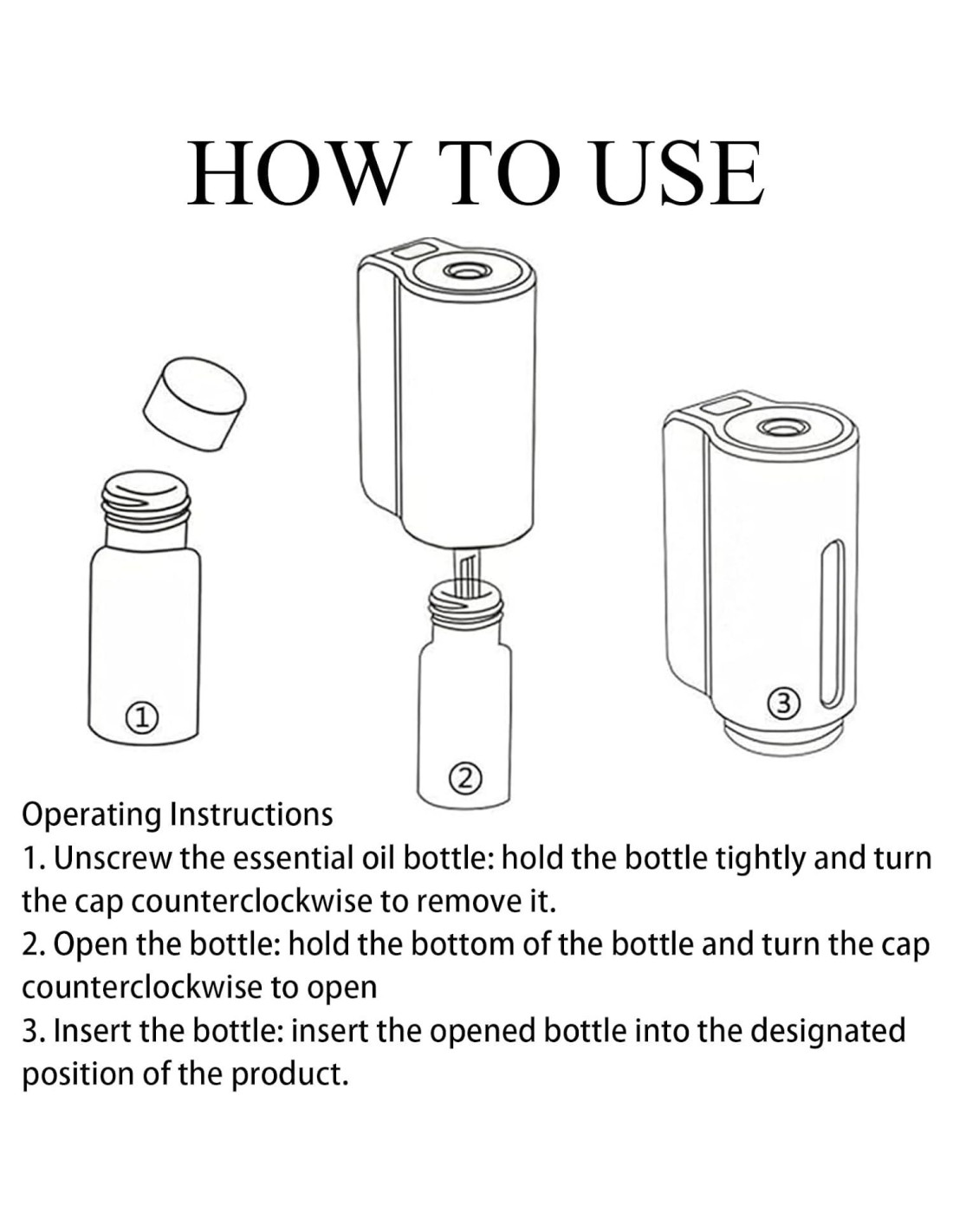 HOW TO USE

①

②

③

Operating Instructions
1. Unscrew the essential oil bottle: hold the bottle tightly and turn the cap counterclockwise to remove it.
2. Open the bottle: hold the bottom of the bottle and turn the cap counterclockwise to open
3. Insert the bottle: insert the opened bottle into the designated position of the product.