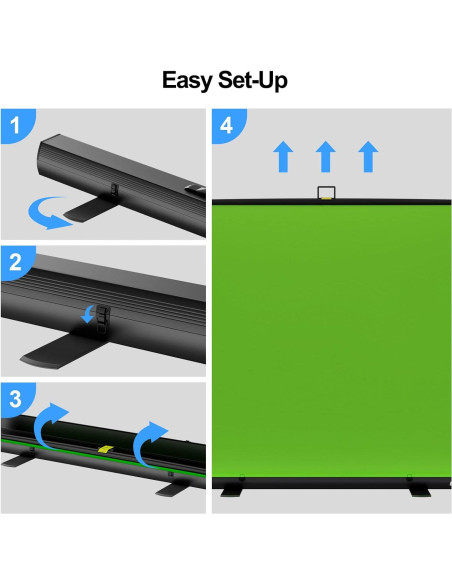 Easy Set-Up

1

2

3

4