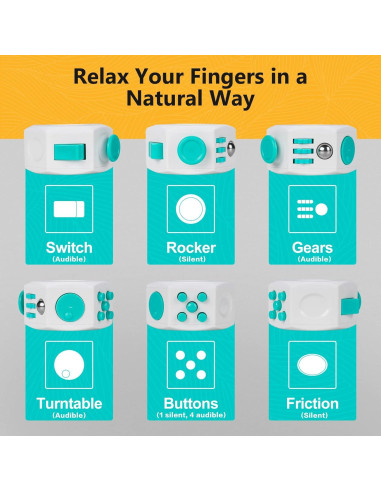 Relax Your Fingers in a Natural Way

Switch
(Audible)

Rocker
(Silent)

Gears
(Audible)

Turntable
(Audible)

Buttons
(1 silent, 4 audible)

Friction
(Silent)