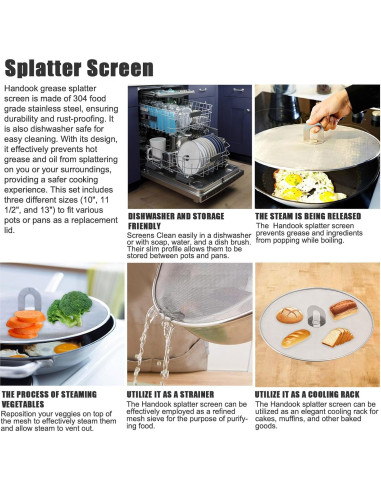 Splatter Screen

Handook grease splatter screen is made of 304 food grade stainless steel, ensuring durability and rust-proofing. It is also dishwasher safe for easy cleaning. With its design, it effectively prevents hot grease and oil from splattering on you or your surroundings, providing a safer cooking experience. This set includes three different sizes (10", 11 1/2", and 13") to fit various pots or pans as a replacement lid.

DISHWASHER AND STORAGE FRIENDLY
Screens Clean easily in a dishwasher or with soap, water, and a dish brush. Their slim profile allows them to be stored between pots and pans.

THE STEAM IS BEING RELEASED
The Handook splatter screen prevents grease and ingredients from popping while boiling.

THE PROCESS OF STEAMING VEGETABLES
Reposition your veggies on top of the mesh to effectively steam them and allow steam to vent out.

UTILIZE IT AS A STRAINER
The Handook splatter screen can be effectively employed as a refined mesh sieve for the purpose of purifying food.

UTILIZE IT AS A COOLING RACK
The Handook splatter screen can be utilized as an elegant cooling rack for cakes, muffins, and other baked goods.