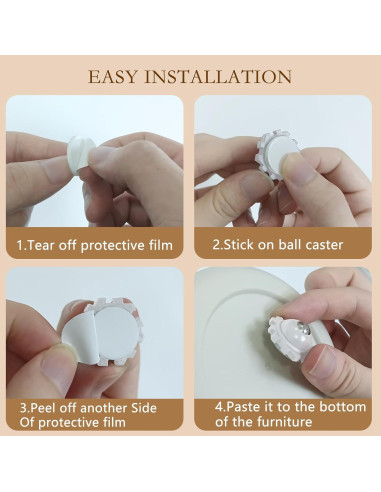 EASY INSTALLATION

1.Tear off protective film

2.Stick on ball caster

3.Peel off another Side Of protective film

4.Paste it to the bottom of the furniture