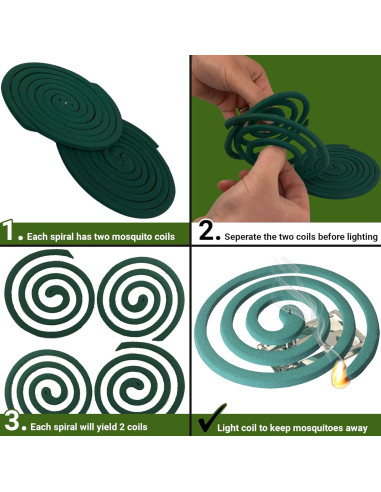 1. Each spiral has two mosquito coils

2. Seperate the two coils before lighting

3. Each spiral will yield 2 coils

✓ Light coil to keep mosquitoes away