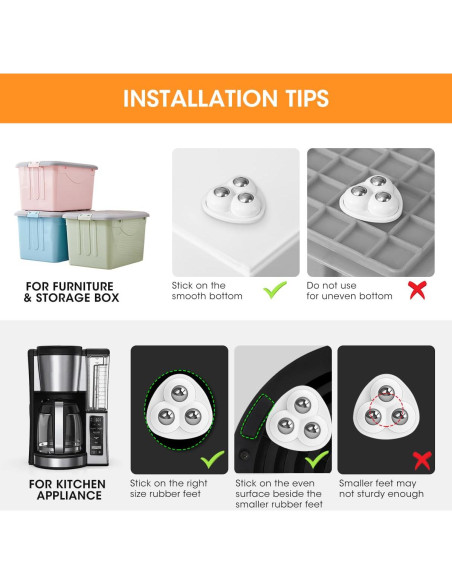 INSTALLATION TIPS

FOR FURNITURE & STORAGE BOX

Stick on the smooth bottom

Do not use for uneven bottom

FOR KITCHEN APPLIANCE

Stick on the right size rubber feet

Stick on the even surface beside the smaller rubber feet

Smaller feet may not sturdy enough