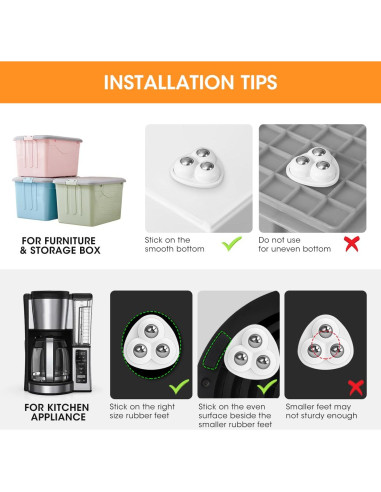 INSTALLATION TIPS

FOR FURNITURE & STORAGE BOX

Stick on the smooth bottom

Do not use for uneven bottom

FOR KITCHEN APPLIANCE

Stick on the right size rubber feet

Stick on the even surface beside the smaller rubber feet

Smaller feet may not sturdy enough