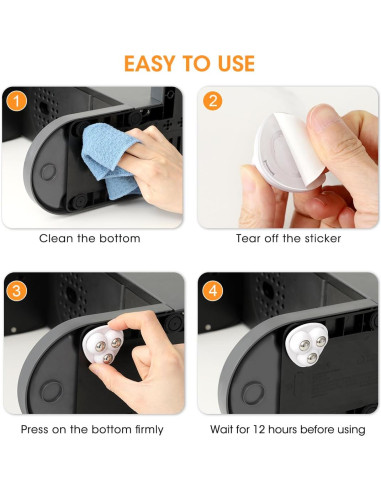 EASY TO USE

1

Clean the bottom

2

Tear off the sticker

3

Press on the bottom firmly

4

Wait for 12 hours before using