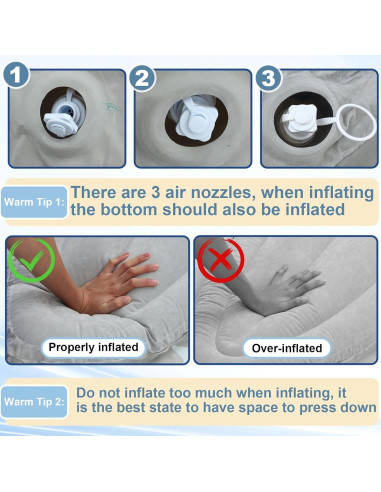 1

2

3

Warm Tip 1: There are 3 air nozzles, when inflating the bottom should also be inflated

Properly inflated

Over-inflated

Warm Tip 2: Do not inflate too much when inflating, it is the best state to have space to press down