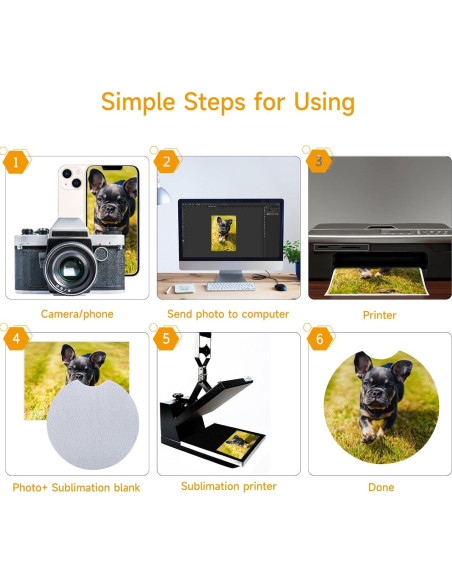 Simple Steps for Using

1

Camera/phone

2

Send photo to computer

3

Printer

4

Photo+ Sublimation blank

5

Sublimation printer

6

Done