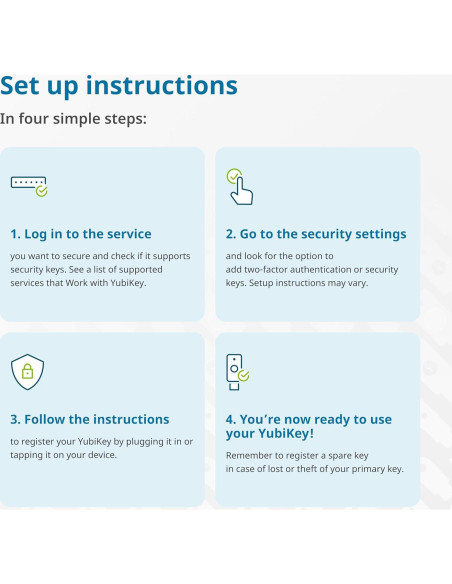 Set up instructions

In four simple steps:

1. Log in to the service

you want to secure and check if it supports security keys. See a list of supported services that Work with YubiKey.

2. Go to the security settings

and look for the option to add two-factor authentication or security keys. Setup instructions may vary.

3. Follow the instructions

to register your YubiKey by plugging it in or tapping it on your device.

4. You're now ready to use your YubiKey!

Remember to register a spare key in case of lost or theft of your primary key.