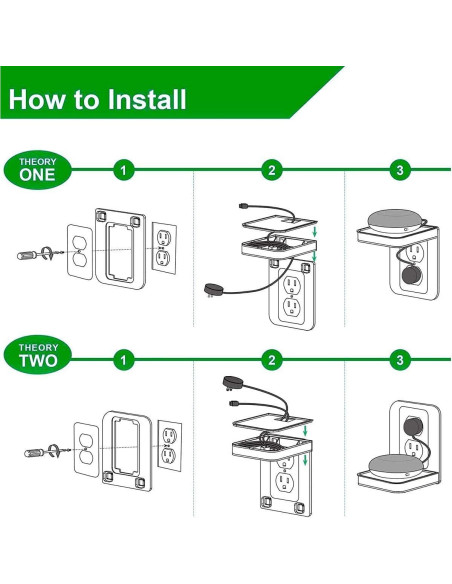 How to Install

THEORY ONE

1

2

3

THEORY TWO

1

2

3