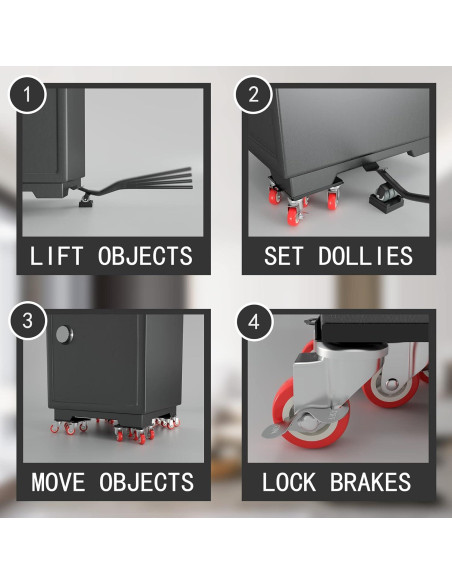 1
LIFT OBJECTS

2
SET DOLLIES

3
MOVE OBJECTS

4
LOCK BRAKES