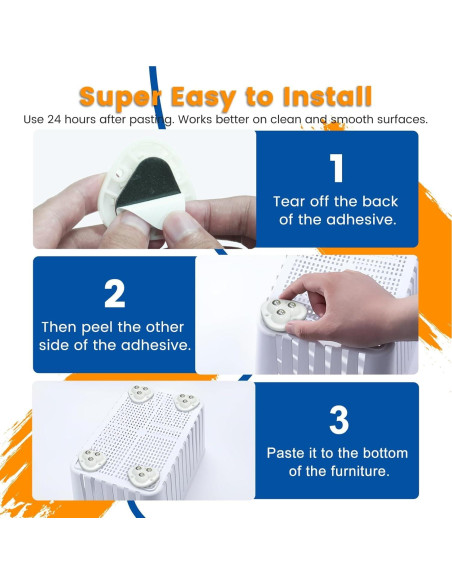 Super Easy to Install

Use 24 hours after pasting. Works better on clean and smooth surfaces.

1

Tear off the back of the adhesive.

2

Then peel the other side of the adhesive.

3

Paste it to the bottom of the furniture.