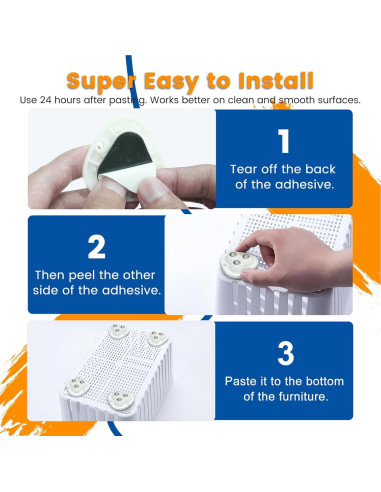 Super Easy to Install

Use 24 hours after pasting. Works better on clean and smooth surfaces.

1

Tear off the back of the adhesive.

2

Then peel the other side of the adhesive.

3

Paste it to the bottom of the furniture.