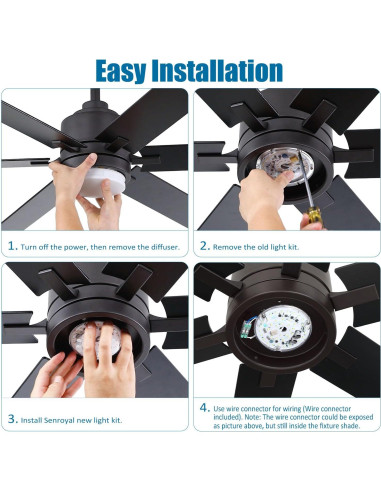 Easy Installation

1. Turn off the power, then remove the diffuser.

2. Remove the old light kit.

3. Install Senroyal new light kit.

4. Use wire connector for wiring (Wire connector included). Note: The wire connector could be exposed as picture above, but still inside the fixture shade.