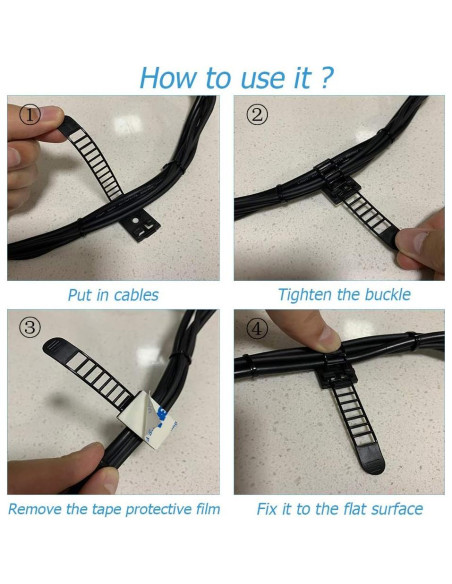 How to use it ?

①

Put in cables

②

Tighten the buckle

③

Remove the tape protective film

④

Fix it to the flat surface