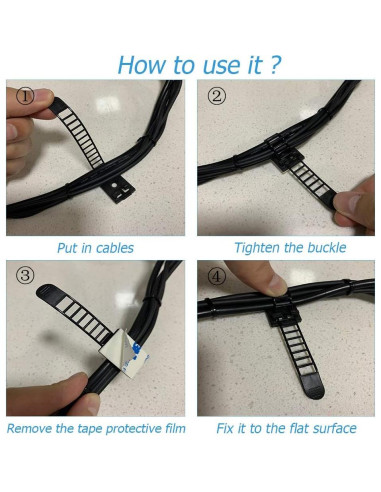 How to use it ?

①

Put in cables

②

Tighten the buckle

③

Remove the tape protective film

④

Fix it to the flat surface