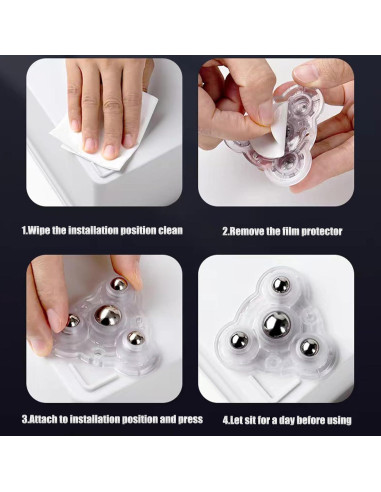 1.Wipe the installation position clean

2.Remove the film protector

3.Attach to installation position and press

4.Let sit for a day before using