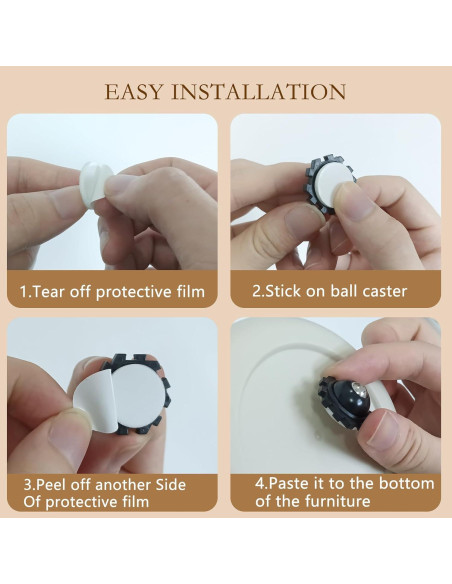 EASY INSTALLATION

1.Tear off protective film

2.Stick on ball caster

3.Peel off another Side Of protective film

4.Paste it to the bottom of the furniture