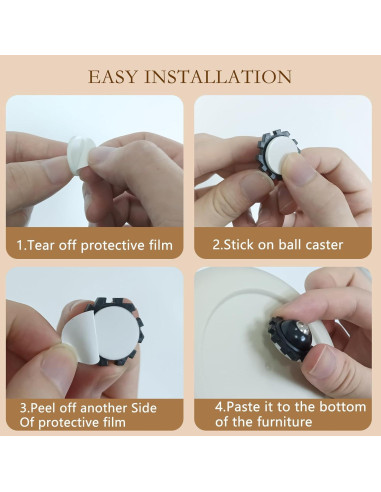 EASY INSTALLATION

1.Tear off protective film

2.Stick on ball caster

3.Peel off another Side Of protective film

4.Paste it to the bottom of the furniture