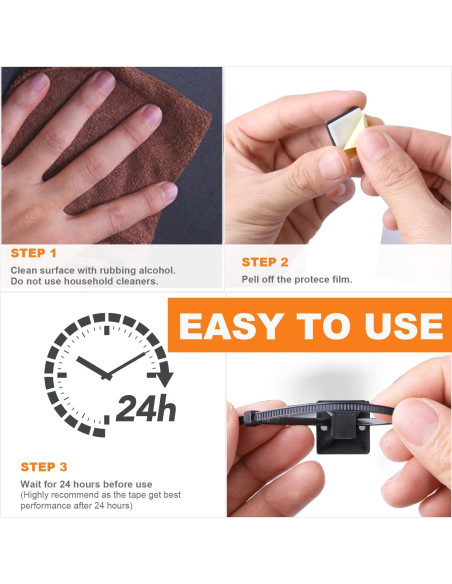 STEP 1
Clean surface with rubbing alcohol.
Do not use household cleaners.

STEP 2
Pell off the protece film.

EASY TO USE

24h

STEP 3
Wait for 24 hours before use
(Highly recommend as the tape get best performance after 24 hours)