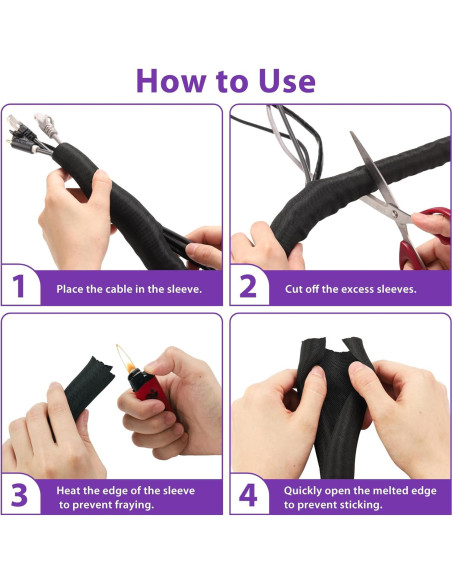 How to Use

1 Place the cable in the sleeve.

2 Cut off the excess sleeves.

3 Heat the edge of the sleeve to prevent fraying.

4 Quickly open the melted edge to prevent sticking.