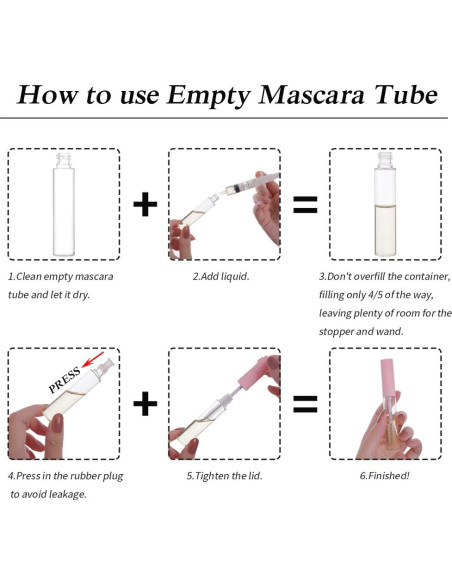 How to use Empty Mascara Tube

+ =

1.Clean empty mascara tube and let it dry.

2.Add liquid.

3.Don't overfill the container, filling only 4/5 of the way, leaving plenty of room for the stopper and wand.

PRESS

+ =

4.Press in the rubber plug to avoid leakage.

5.Tighten the lid.

6.Finished!