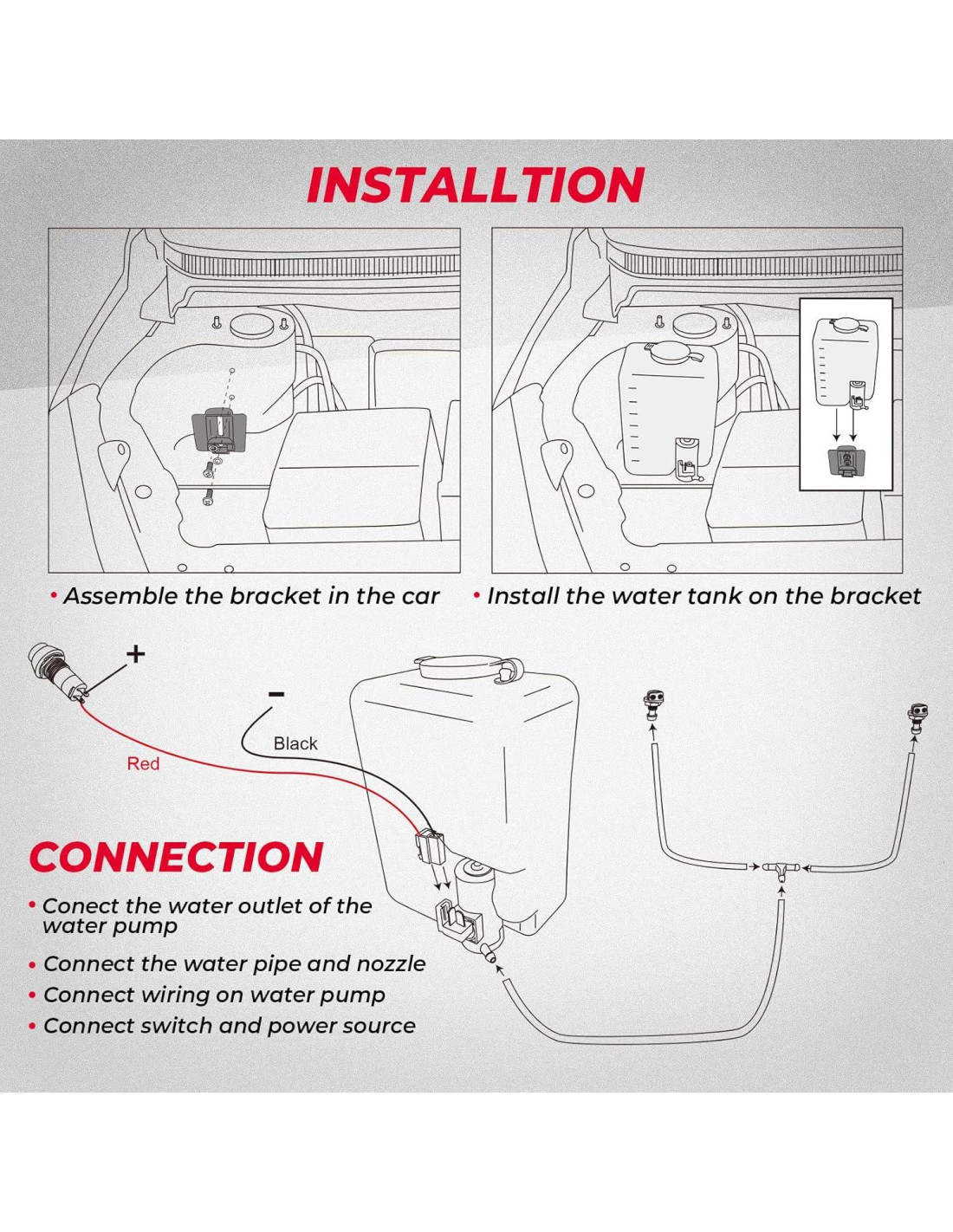 INSTALLTION

• Assemble the bracket in the car

• Install the water tank on the bracket

+

-

Black

Red

CONNECTION

• Conect the water outlet of the water pump

• Connect the water pipe and nozzle

• Connect wiring on water pump

• Connect switch and power source