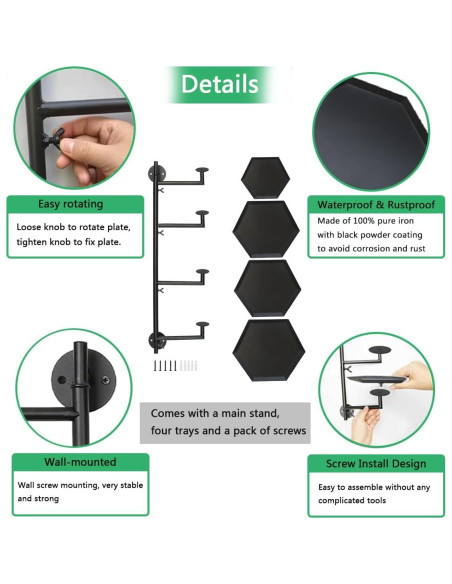 Details

Easy rotating

Loose knob to rotate plate, tighten knob to fix plate.

Waterproof & Rustproof

Made of 100% pure iron with black powder coating to avoid corrosion and rust

Comes with a main stand, four trays and a pack of screws

Wall-mounted

Wall screw mounting, very stable and strong

Screw Install Design

Easy to assemble without any complicated tools